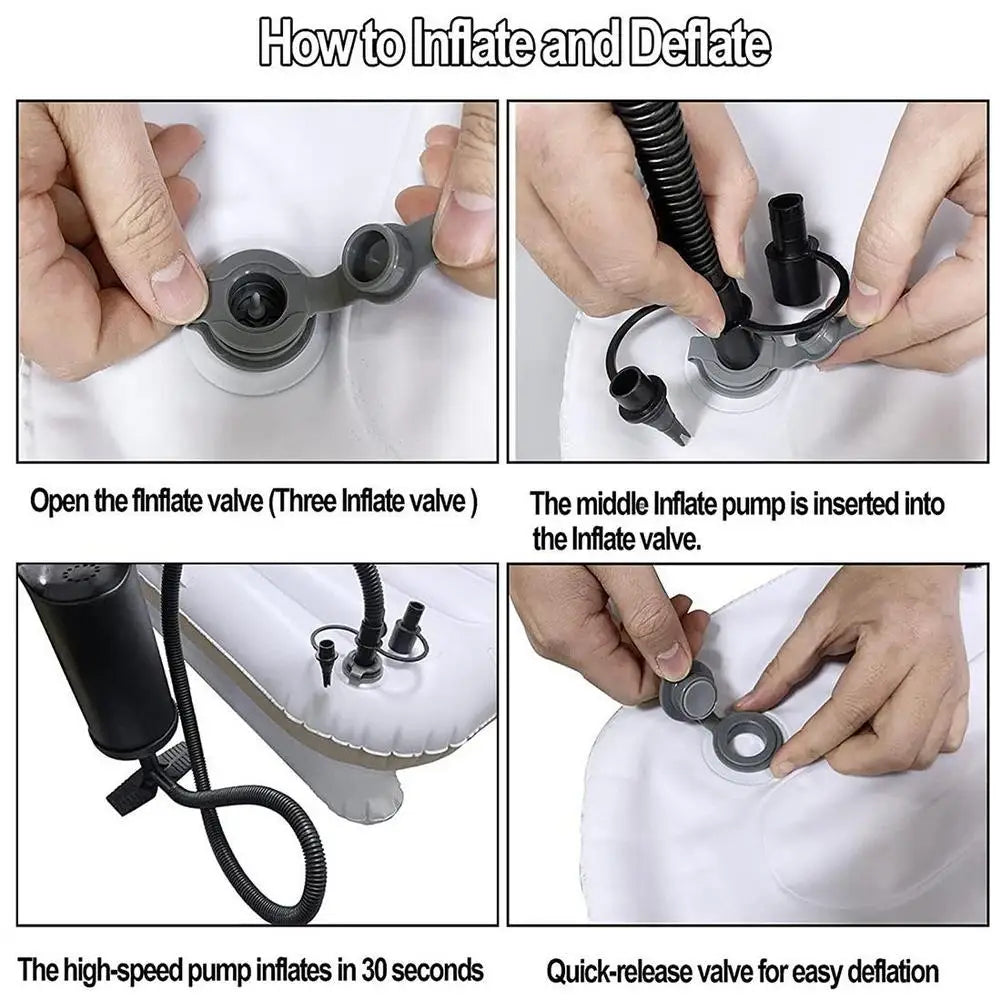 How to Inflate and Deflate

Open the fInflate valve (Three Inflate valve )

The middle Inflate pump is inserted into the Inflate valve.

The high-speed pump inflates in 30 seconds

Quick-release valve for easy deflation