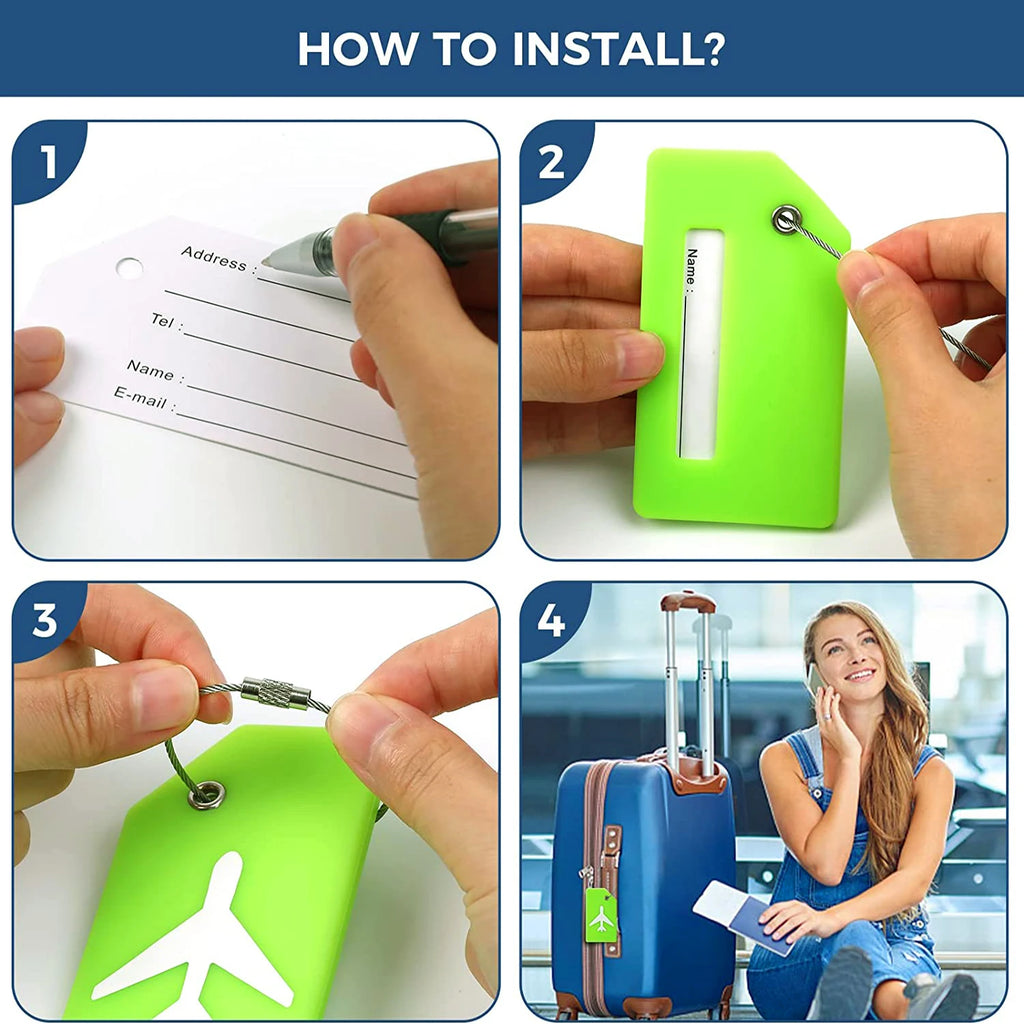 HOW TO INSTALL?

1

Address :

Tel :

Name :

E-mail :

2

Name :

3

4