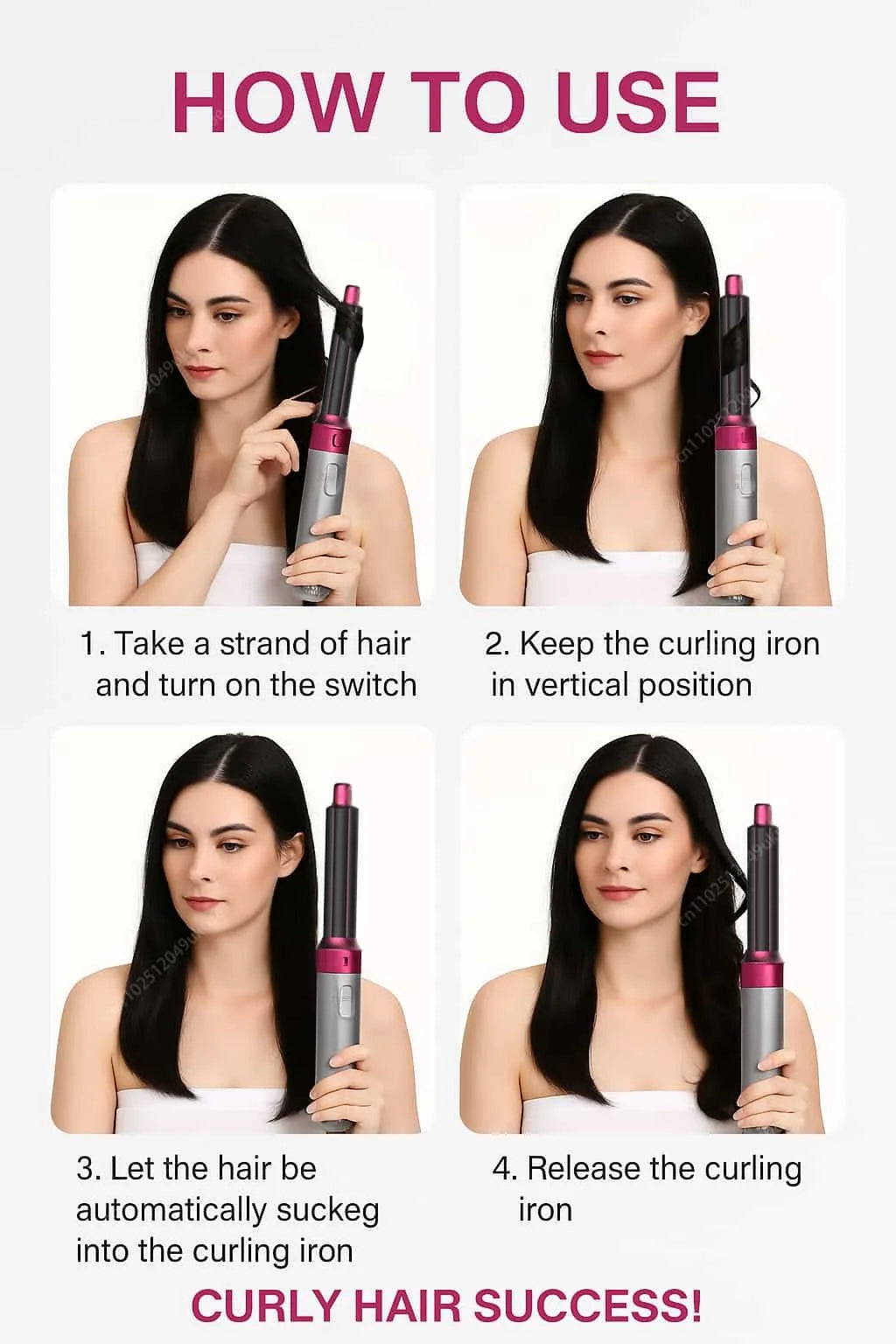 HOW TO USE

1. Take a strand of hair and turn on the switch

2. Keep the curling iron in vertical position

3. Let the hair be automatically suckeg into the curling iron

4. Release the curling iron

CURLY HAIR SUCCESS!