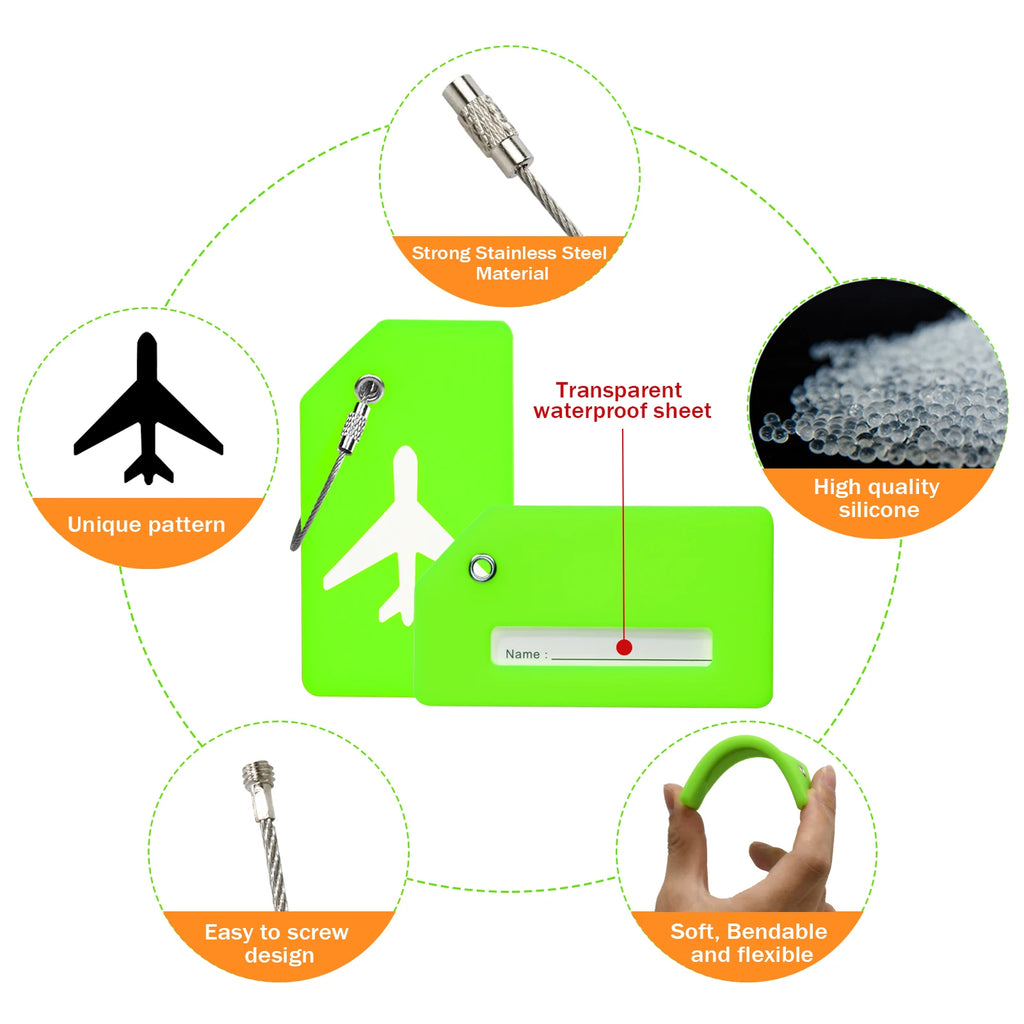 Strong Stainless Steel Material

Unique pattern

Transparent waterproof sheet

High quality silicone

Name :

Easy to screw design

Soft, Bendable and flexible